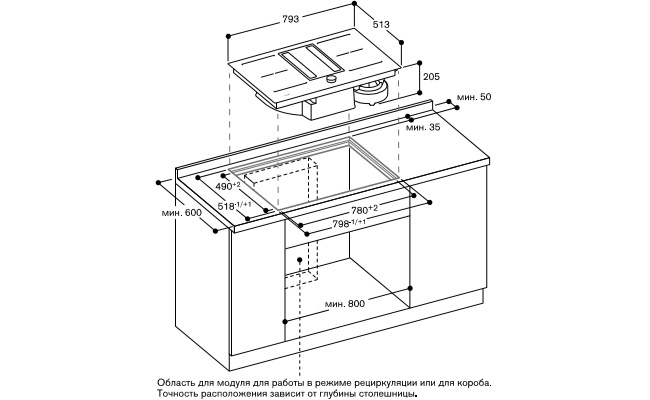 793

513

205

мин. 50

мин. 35

$490^{+2}$

$518^{-1/+1}$

мин. 600

$780^{+2}$

$798^{-1/+1}$

мин. 800

Область для модуля для работы в режиме рециркуляции или для короба. Точность расположения зависит от глубины столешницы.