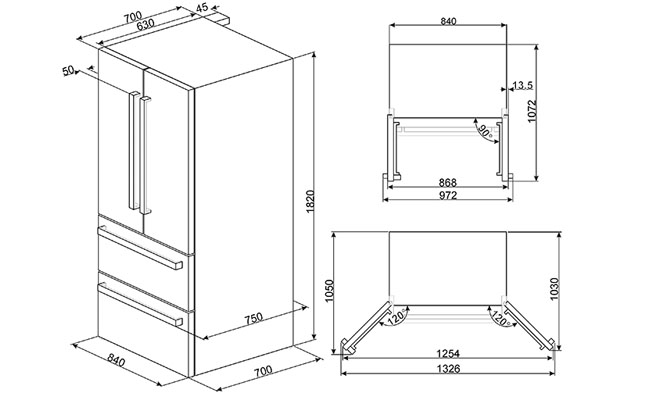 700
630
45
50
1820
750
840
700
840
13.5
1072
90°
868
972
1050
1030
120°
120°
1254
1326