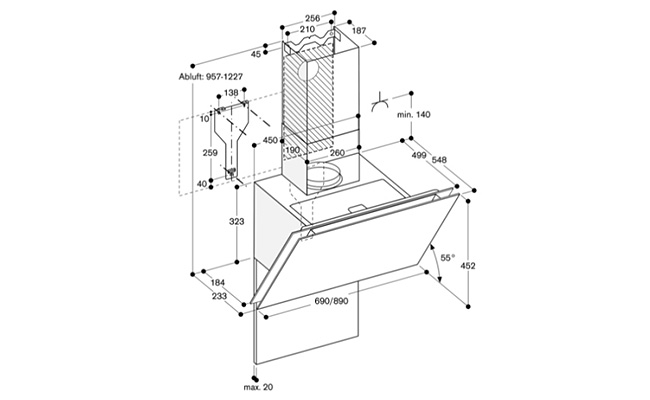 256
210
187
45
Abluft: 957-1227
138
10
259
40
450
190
260
min. 140
499
548
323
55°
452
184
233
690/890
max. 20