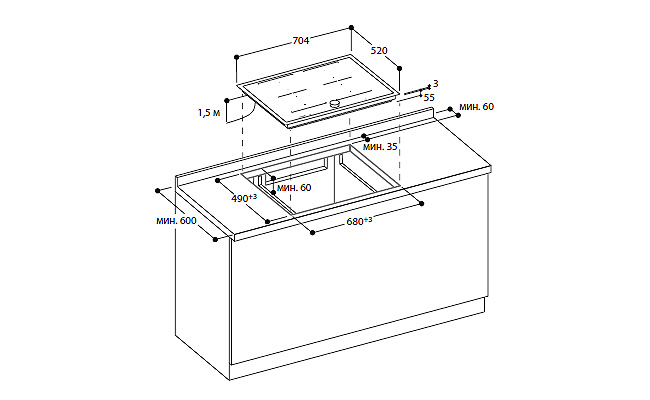 704
520
3
55
1,5 м
мин. 60
мин. 35
мин. 60
$490^{+3}$
мин. 600
$680^{+3}$