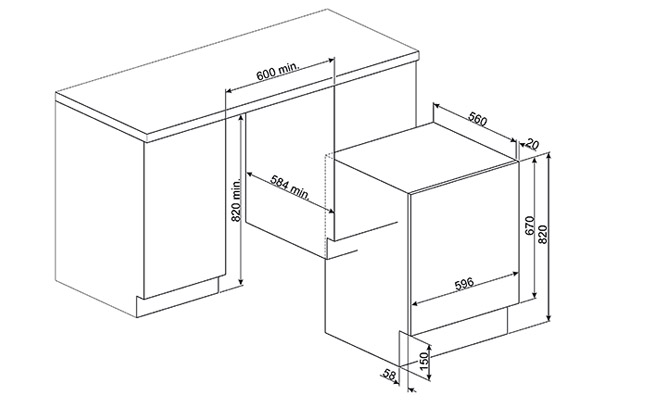 600 min.
820 min.
584 min.
560
20
670
820
596
150
58