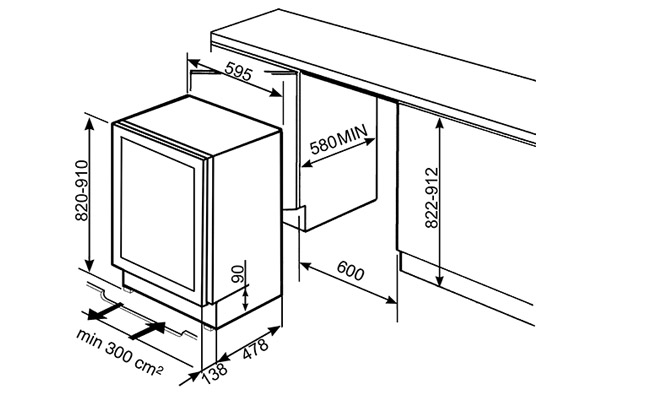 595
580 MIN
820-910
822-912
90
600
min 300 cm²
138
478