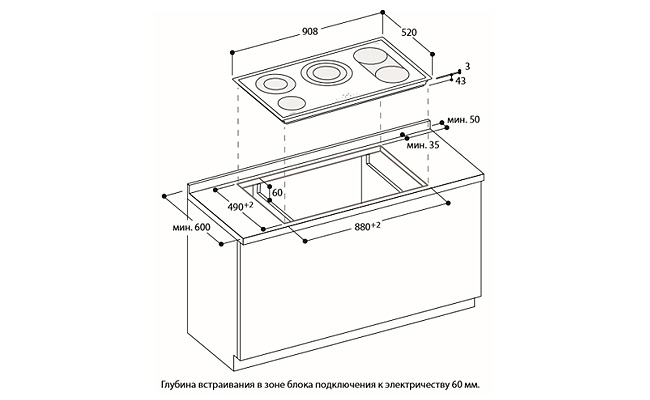 908

520

3

43

мин. 50

мин. 35

60

$490^{+2}$

мин. 600

$880^{+2}$

Глубина встраивания в зоне блока подключения к электричеству 60 мм.