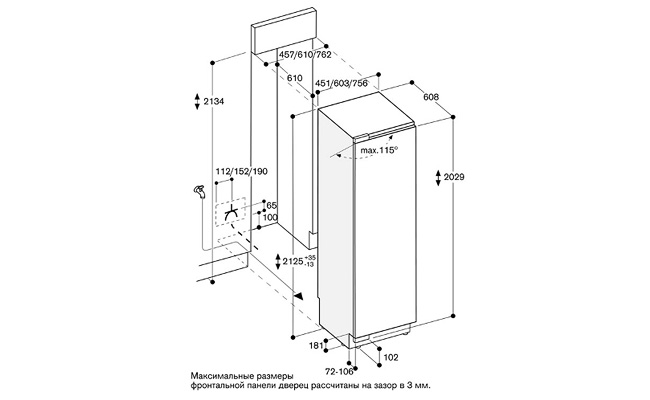 457/610/762
610
451/603/756
608
2134
max.115°
2029
112/152/190
65
100
$2125^{+35}_{-13}$
181
102
72-106

Максимальные размеры фронтальной панели дверец рассчитаны на зазор в 3 мм.