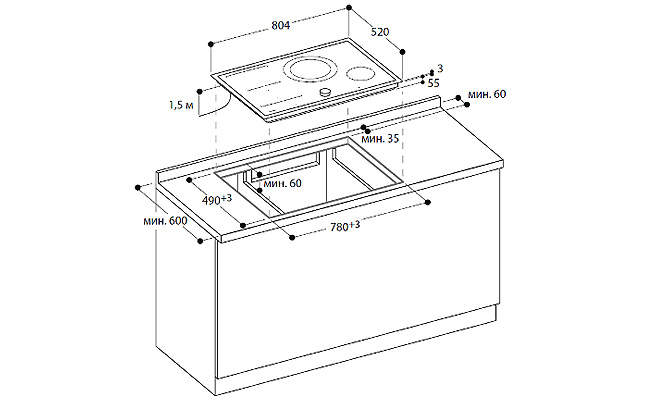 804
520
3
55
1,5 м
мин. 60
мин. 35
мин. 60
$490^{+3}$
мин. 600
$780^{+3}$