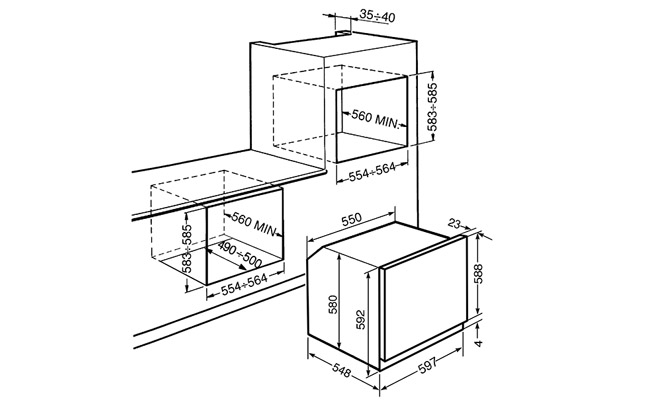 35÷40

560 MIN.

583÷585

554÷564

560 MIN

583÷585

490÷500

554÷564

550

23

588

580

592

4

548

597