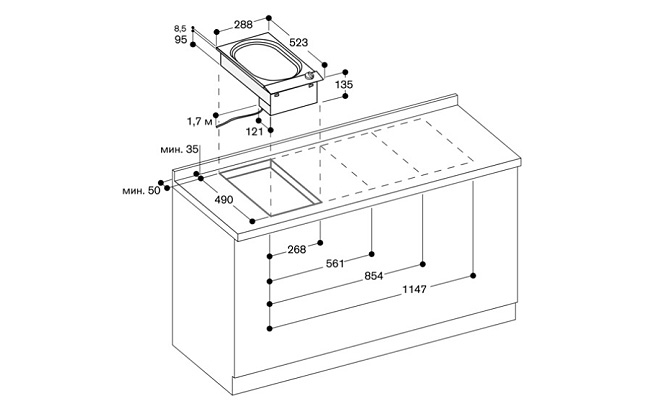 8,5
95
288
523
135
1,7 м
121
мин. 35
мин. 50
490
268
561
854
1147