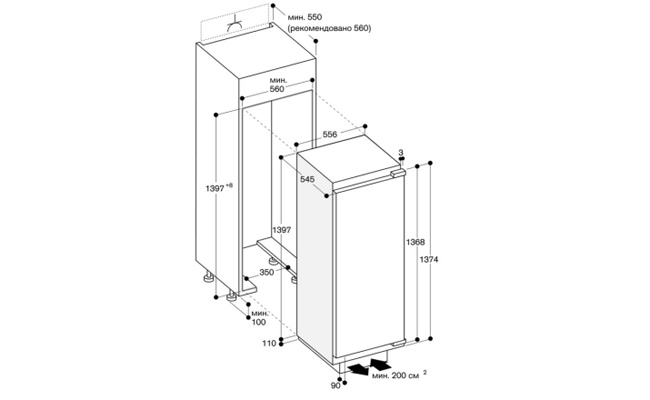 мин. 550
(рекомендовано 560)

мин.
560

556

3

545

$1397^{+8}$

1397

1368

1374

350

мин.
100

110

90

мин. 200 см $^2$