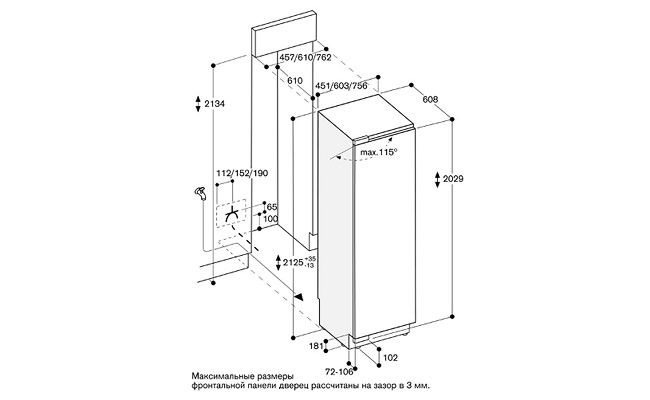 457/610/762

610

451/603/756

608

2134

max.115°

2029

112/152/190

65

100

$2125^{+35}_{-13}$

181

102

72-106

Максимальные размеры
фронтальной панели дверец рассчитаны на зазор в 3 мм.