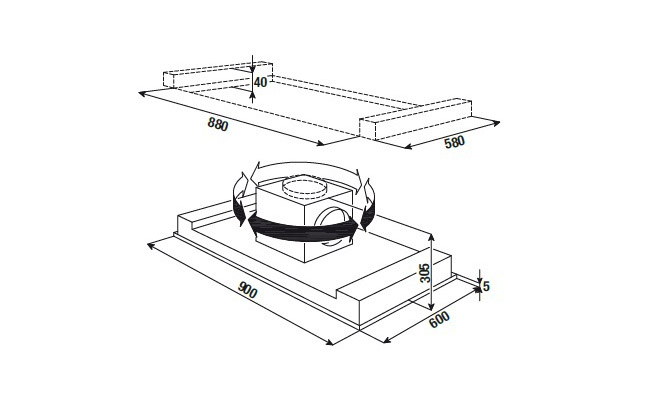 40
880
580
305
5
900
600