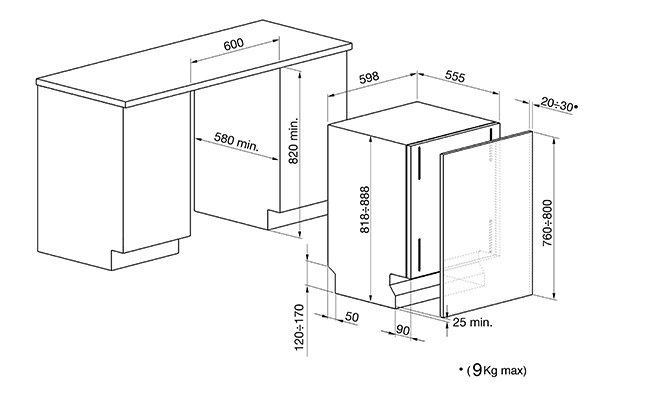 600

580 min.

820 min.

598

555

20÷30•

818÷888

760÷800

120÷170

50

90

25 min.

• (9Kg max)