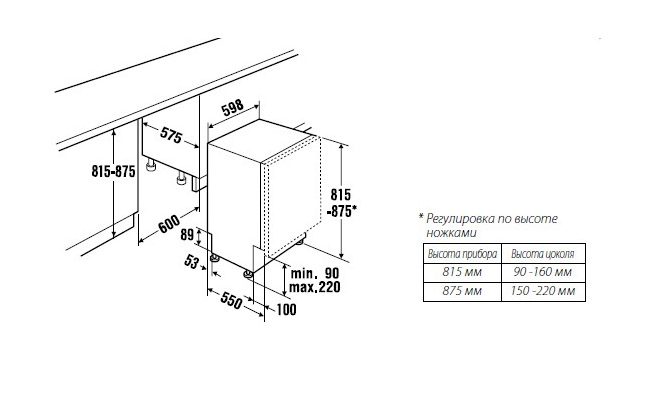 598

575

815-875

815
-875*

600

89

53

min. 90
max.220

550

100

* Регулировка по высоте ножками

| Высота прибора | Высота цоколя |
|---|---|
| 815 мм | 90 -160 мм |
| 875 мм | 150 -220 мм |