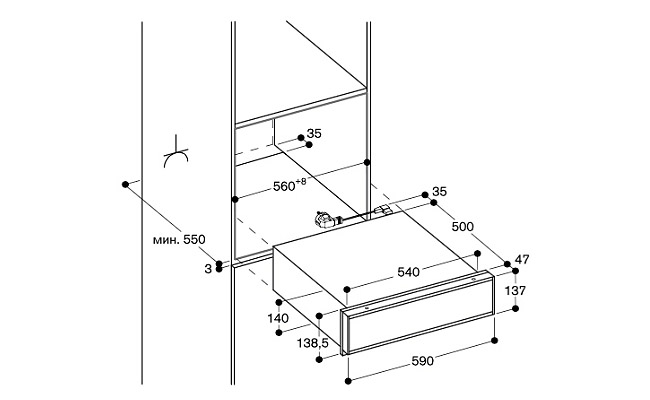 35
$560^{+8}$
35
500
мин. 550
3
540
47
137
140
138,5
590