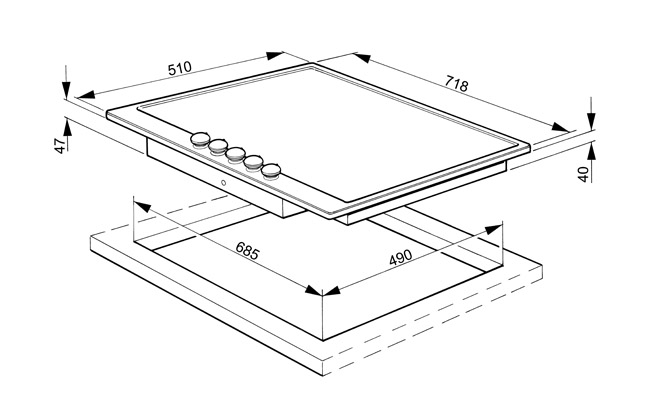 510
718
47
40
685
490