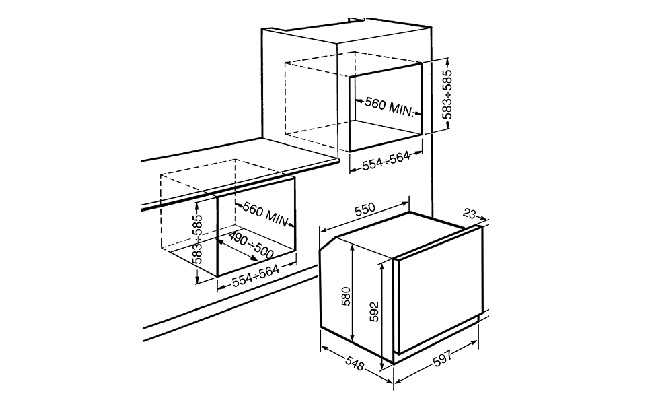 560 MIN.
583÷585
554÷564
560 MIN.
583÷585
490÷500
554÷564
550
23
580
592
548
597