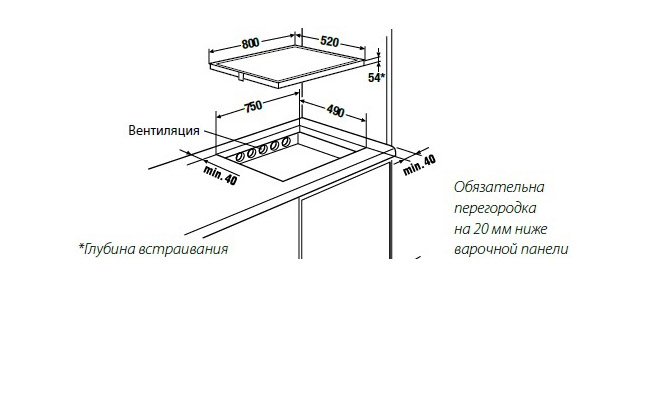 800
520
54*
750
490
Вентиляция
min. 40
min. 40
Обязательна перегородка на 20 мм ниже варочной панели
*Глубина встраивания