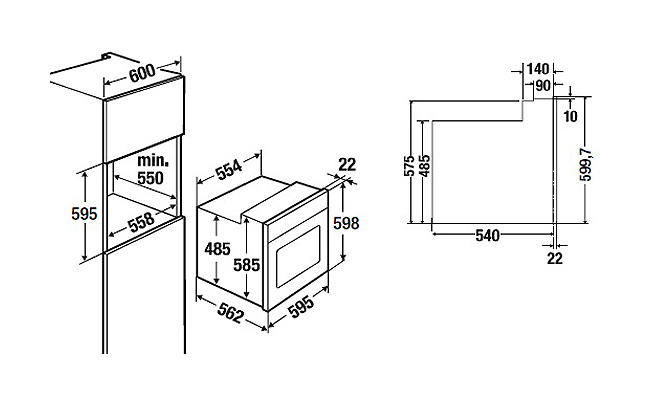 600
min.
550
595
558
554
22
598
485
585
562
595
140
90
10
575
485
599,7
540
22