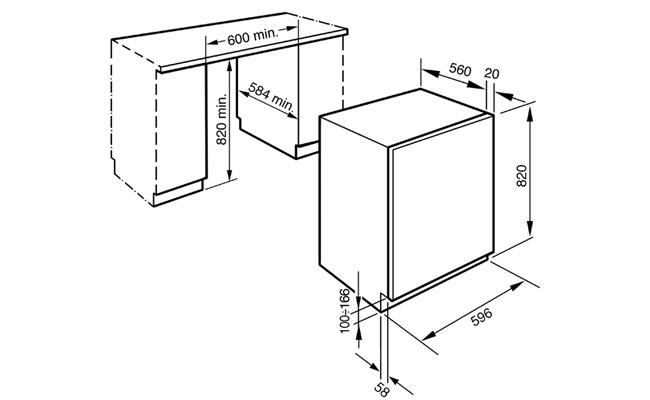 600 min.
820 min.
584 min.
560
20
820
100÷166
596
58