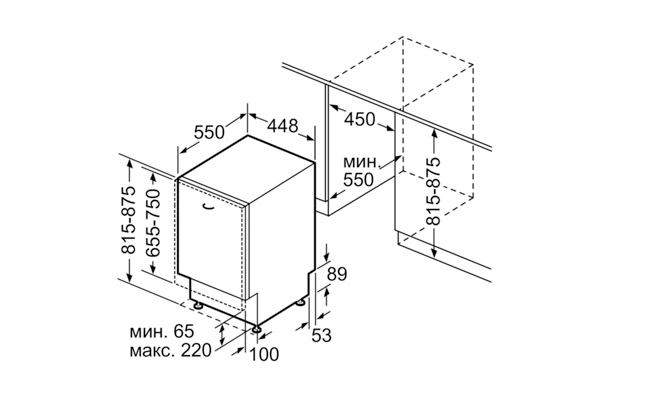 550
448
450
мин.
550
815-875
815-875
655-750
89
53
мин. 65
макс. 220
100