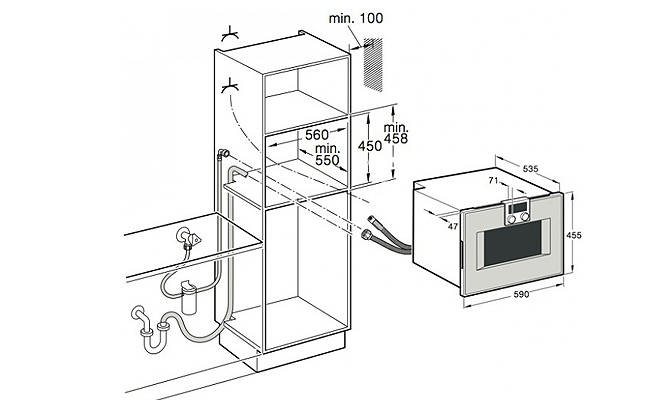 min. 100
560
min.
550
450
min.
458
535
71
47
455
590