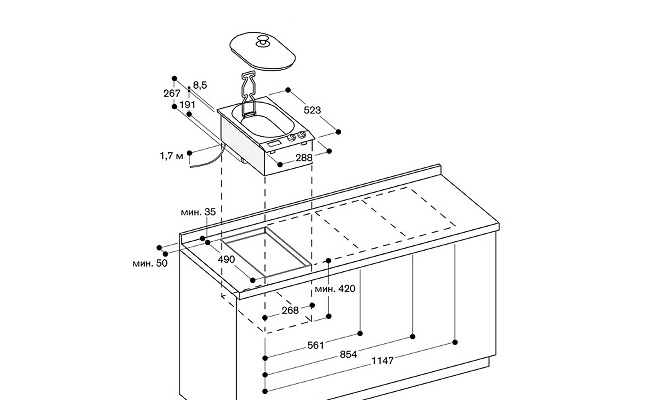 267
8,5
191
523
1,7 м
288
мин. 35
мин. 50
490
мин. 420
268
561
854
1147