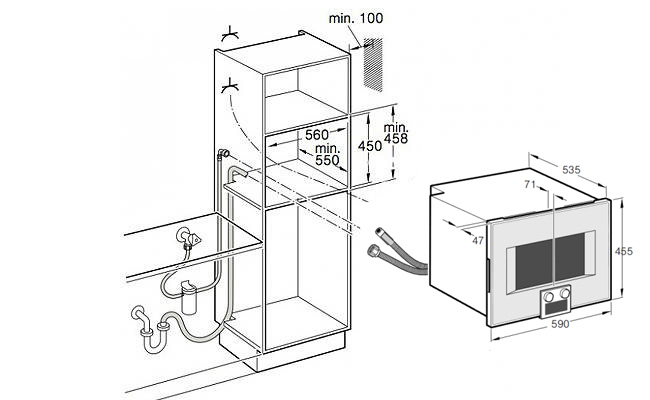 min. 100

560

min. 550

450

min. 458

535

71

47

455

590