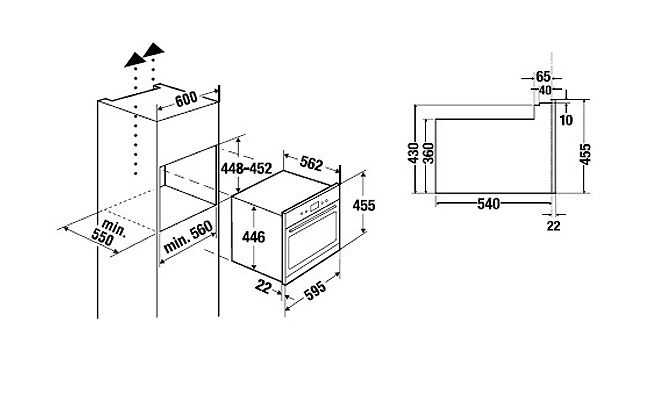 600
448-452
562
455
446
min. 550
min. 560
22
595
65
40
10
430
360
455
540
22