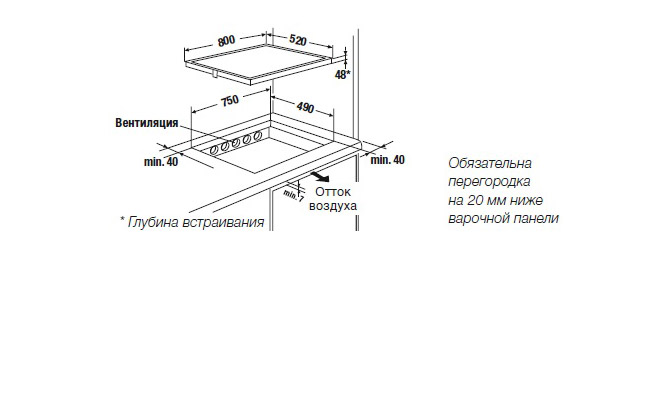 800
520
48*
750
490
Вентиляция
min. 40
min. 40
min. 7
Отток воздуха
* Глубина встраивания

Обязательна перегородка на 20 мм ниже варочной панели