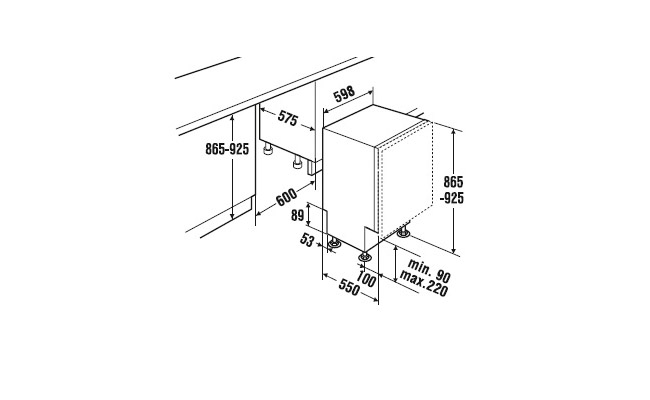 598
575
865-925
600
865
-925
89
53
100
550
min. 90
max.220