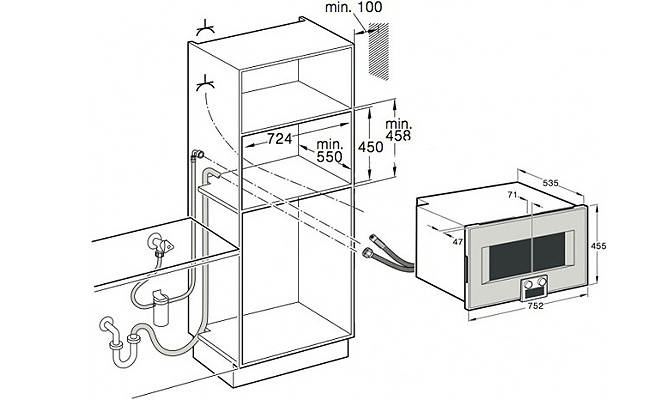 min. 100
724
min. 550
450
min. 458
535
71
47
455
752