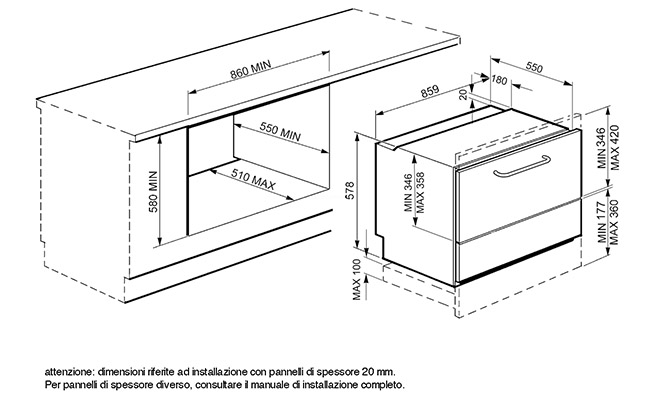 860 MIN

550 MIN

510 MAX

580 MIN

859

550

180

20

578

MIN 346
MAX 358

MIN 346
MAX 420

MIN 177
MAX 360

MAX 100

attenzione: dimensioni riferite ad installazione con pannelli di spessore 20 mm.
Per pannelli di spessore diverso, consultare il manuale di installazione completo.