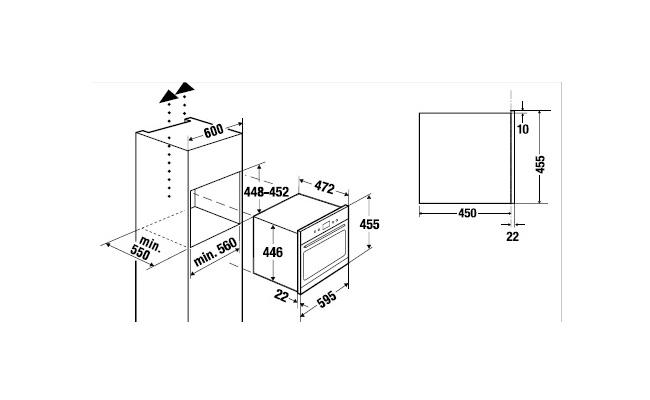 600
448–452
472
455
446
min. 550
min. 560
22
595
10
455
450
22