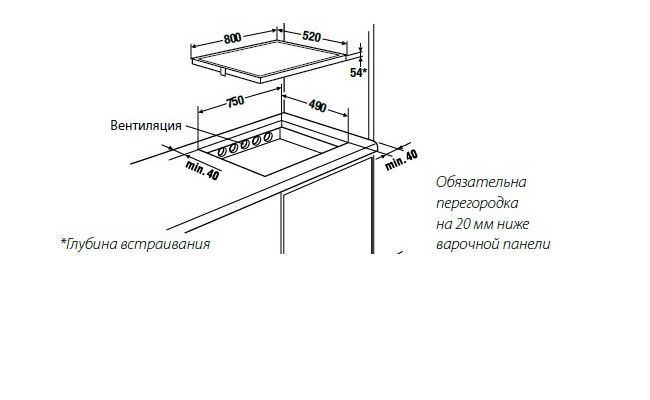 800
520
54*
750
490
Вентиляция
min. 40
min. 40
Обязательна перегородка на 20 мм ниже варочной панели
*Глубина встраивания