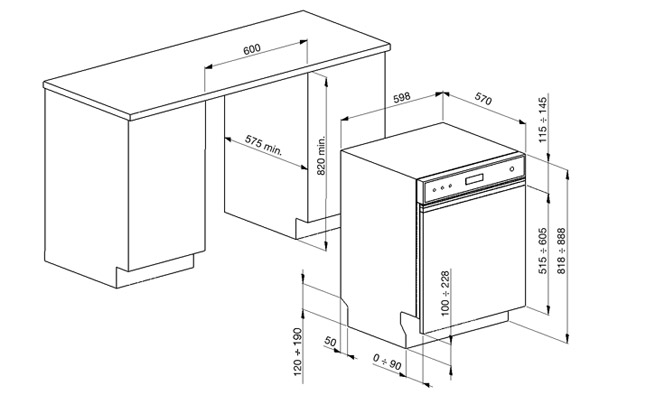 600
575 min.
820 min.
598
570
115 ÷ 145
515 ÷ 605
818 ÷ 888
100 ÷ 228
120 ÷ 190
50
0 ÷ 90