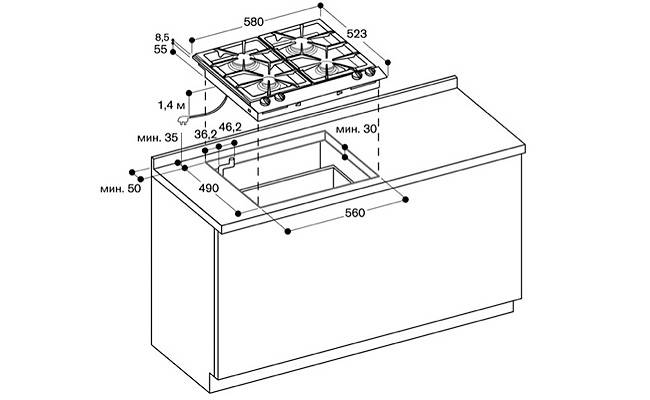 580
523
8,5
55
1,4 м
мин. 35
36,2
46,2
мин. 30
мин. 50
490
560