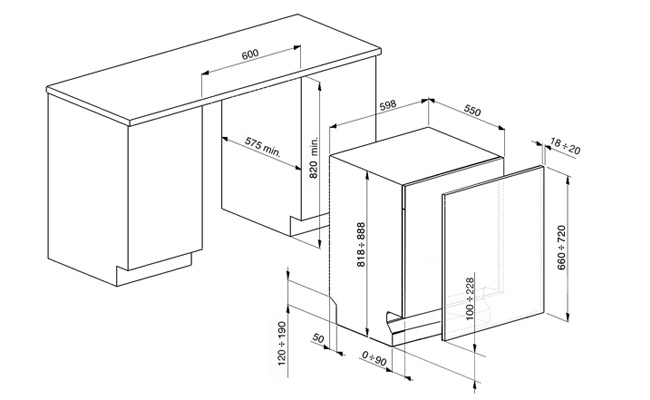 600
575 min.
820 min.
598
550
18 ÷ 20
818 ÷ 888
660 ÷ 720
100 ÷ 228
120 ÷ 190
50
0 ÷ 90