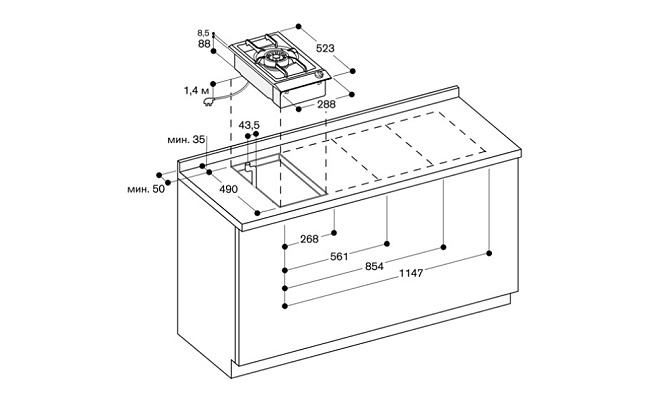 8,5
88
523
1,4 м
288
43,5
мин. 35
мин. 50
490
268
561
854
1147