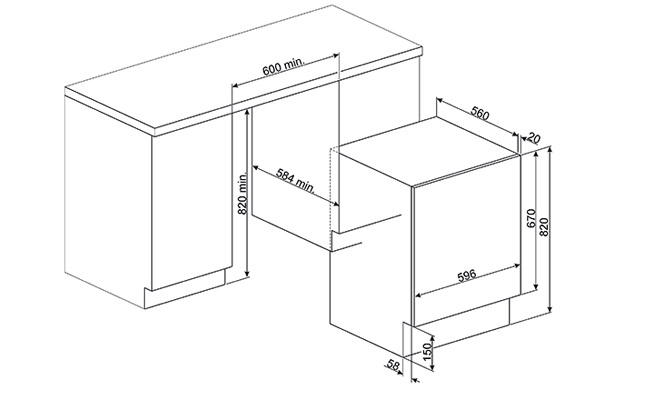 600 min.
820 min.
584 min.
560
20
670
820
596
150
58