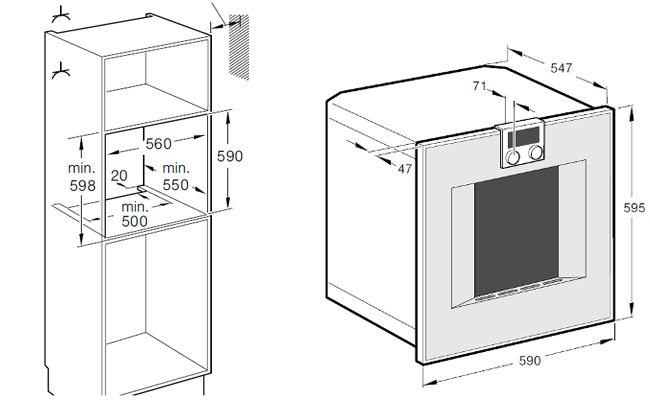 560
590
min.
598
20
min.
550
min.
500

547
71
47
595
590