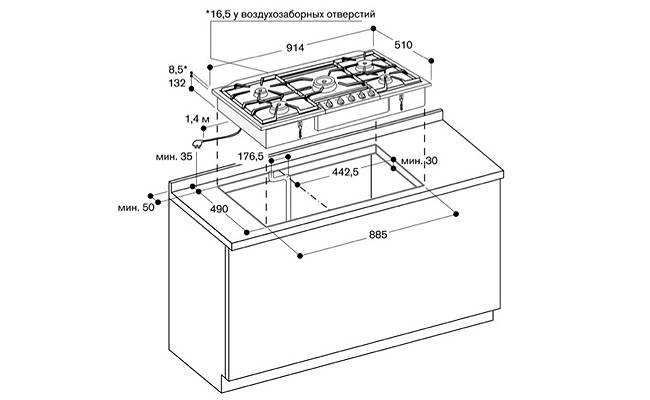 *16,5 у воздухозаборных отверстий
914
510
8,5*
132
1,4 м
мин. 35
176,5
мин. 30
442,5
мин. 50
490
885