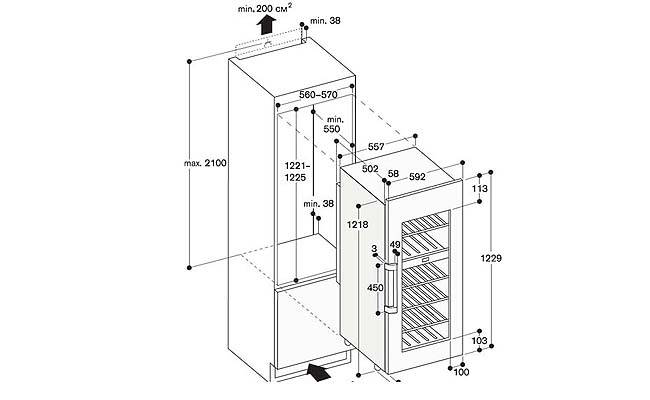 min. 200 см$^2$
min. 38
560–570
min. 550
557
max. 2100
1221–1225
502
58
592
113
min. 38
1218
3
49
1229
450
103
100