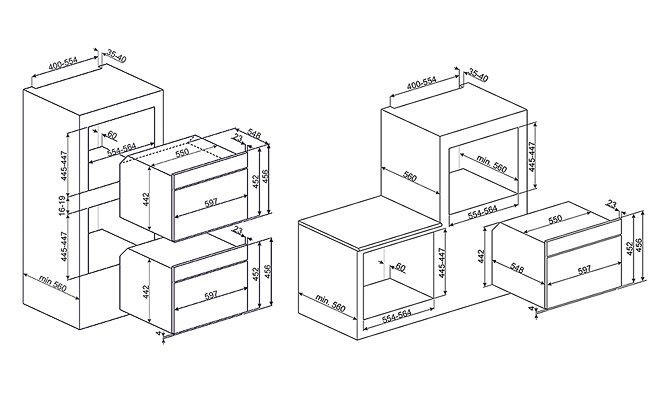 400-554
35-40
60
554-564
445-447
16-19
445-447
min 560
23
548
550
442
597
452
456
23
442
597
452
456
4

400-554
35-40
560
min. 560
445-447
554-564
60
445-447
min. 560
554-564
23
550
442
548
597
452
456
4