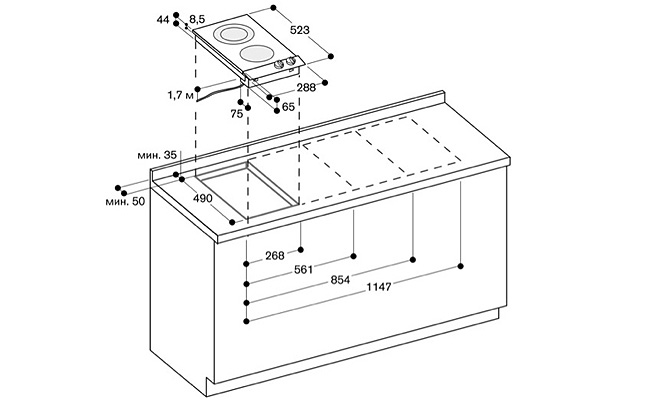 44
8,5
523
288
1,7 м
75
65
мин. 35
мин. 50
490
268
561
854
1147